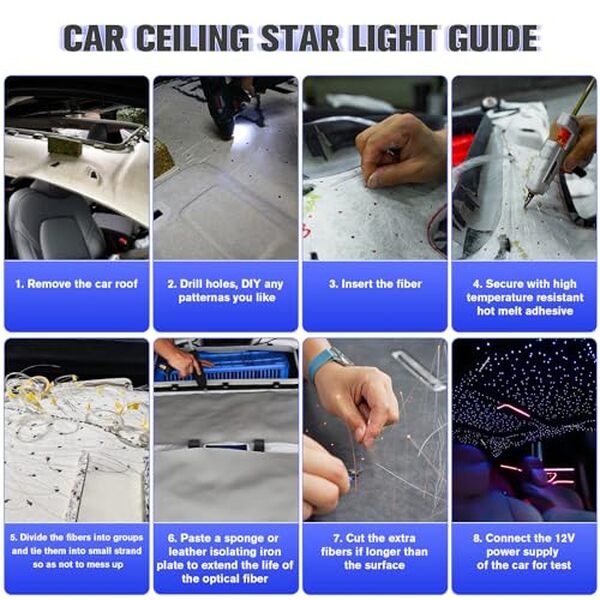 CAR CEILING STAR LIGHT GUIDE

1. Remove the car roof

2. Drill holes, DIY any patternas you like

3. Insert the fiber

4. Secure with high temperature resistant hot melt adhesive

5. Divide the fibers into groups and tie them into small strand so as not to mess up

6. Paste a sponge or leather isolating iron plate to extend the life of the optical fiber

7. Cut the extra fibers if longer than the surface

8. Connect the 12V power supply of the car for test